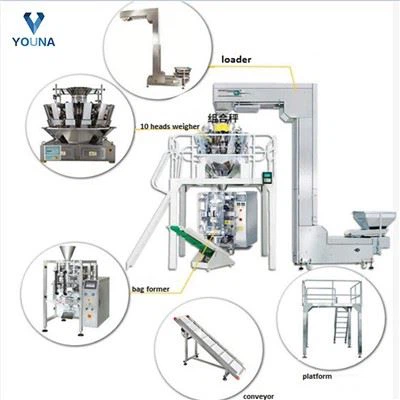 YOUNA

loader

组合秤

10 heads weigher

bag former

platform

conveyor